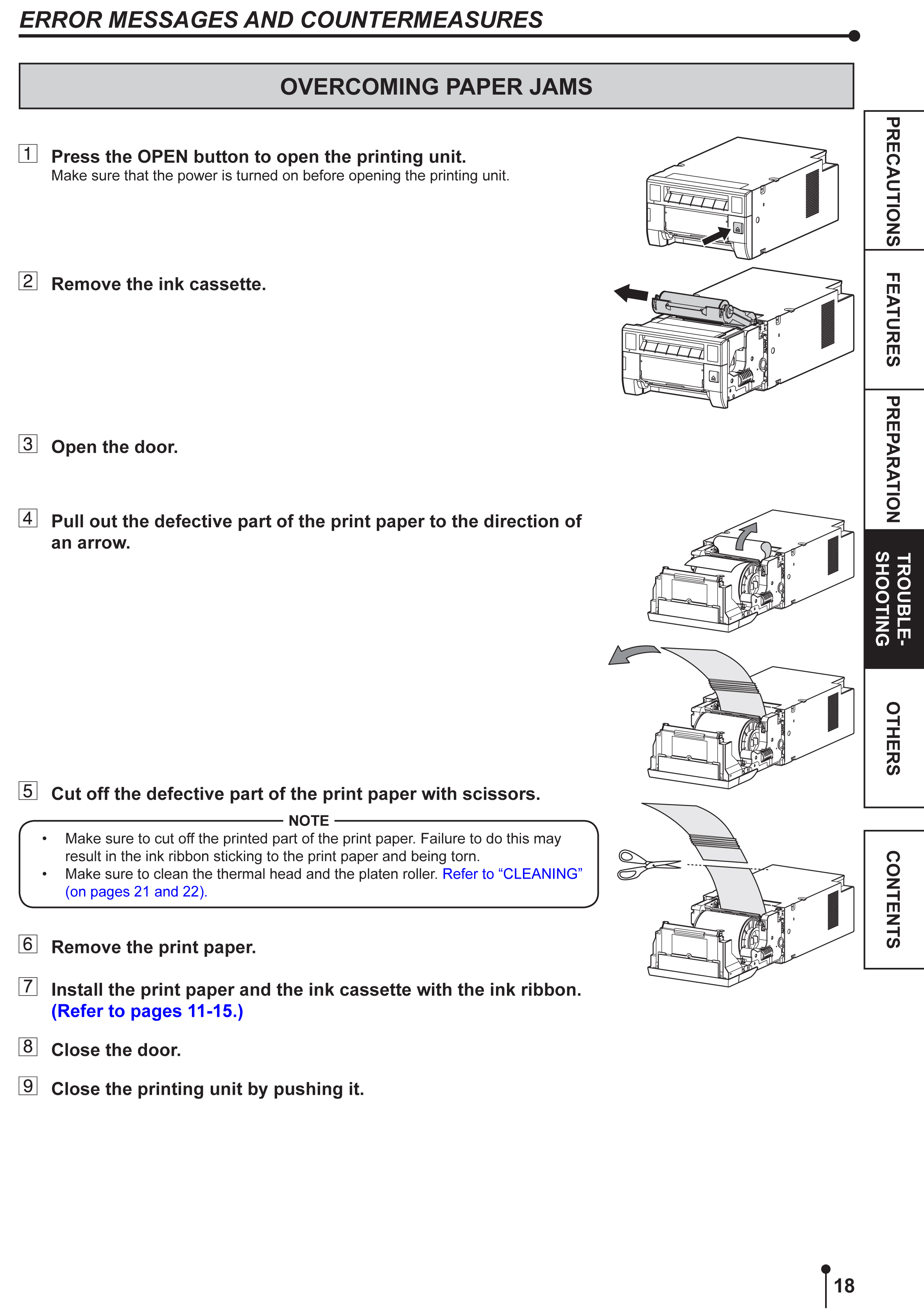 ERROR MESSAGES AND COUNTERMEASURES

OVERCOMING PAPER JAMS

1 Press the OPEN button to open the printing unit.
Make sure that the power is turned on before opening the printing unit.

2 Remove the ink cassette.

3 Open the door.

4 Pull out the defective part of the print paper to the direction of an arrow.

5 Cut off the defective part of the print paper with scissors.

NOTE
• Make sure to cut off the printed part of the print paper. Failure to do this may result in the ink ribbon sticking to the print paper and being torn.
• Make sure to clean the thermal head and the platen roller. Refer to “CLEANING” (on pages 21 and 22).

6 Remove the print paper.

7 Install the print paper and the ink cassette with the ink ribbon. (Refer to pages 11-15.)

8 Close the door.

9 Close the printing unit by pushing it.

PRECAUTIONS
FEATURES
PREPARATION
TROUBLE-SHOOTING
OTHERS
CONTENTS

18